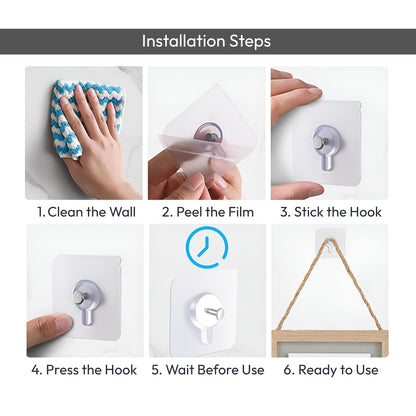 Installation Steps

1. Clean the Wall

2. Peel the Film

3. Stick the Hook

4. Press the Hook

5. Wait Before Use

6. Ready to Use